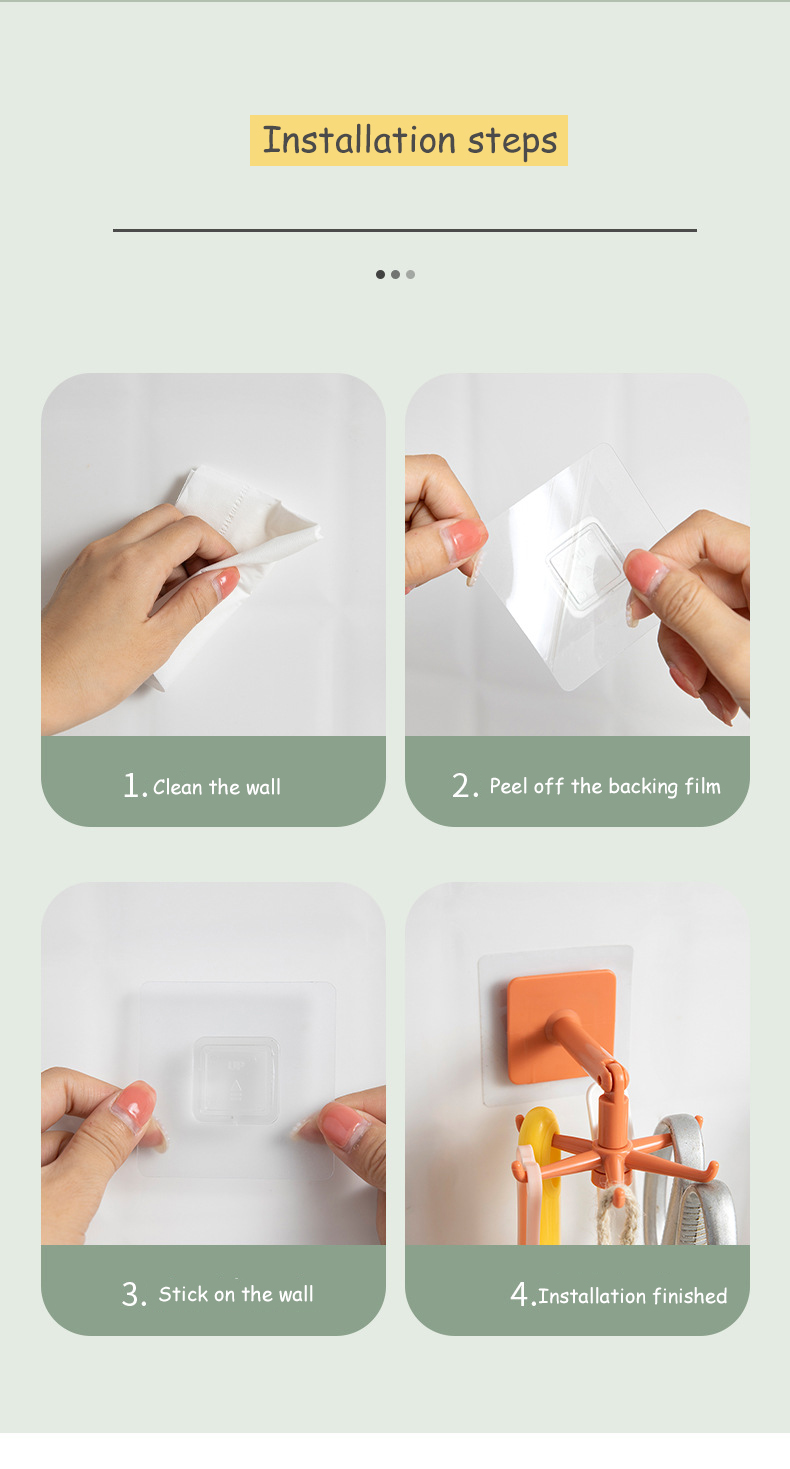 Installation steps

1. Clean the wall

2. Peel off the backing film

3. Stick on the wall

4. Installation finished